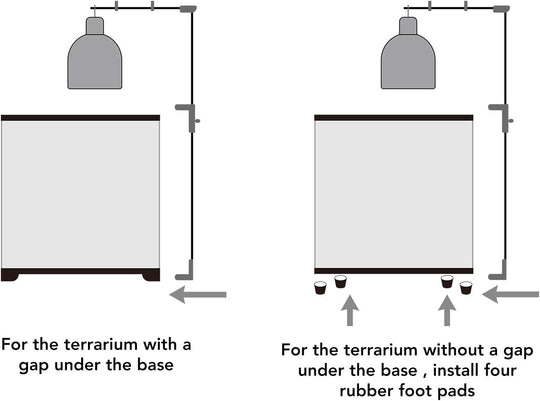 For the terrarium with a gap under the base

For the terrarium without a gap under the base , install four rubber foot pads